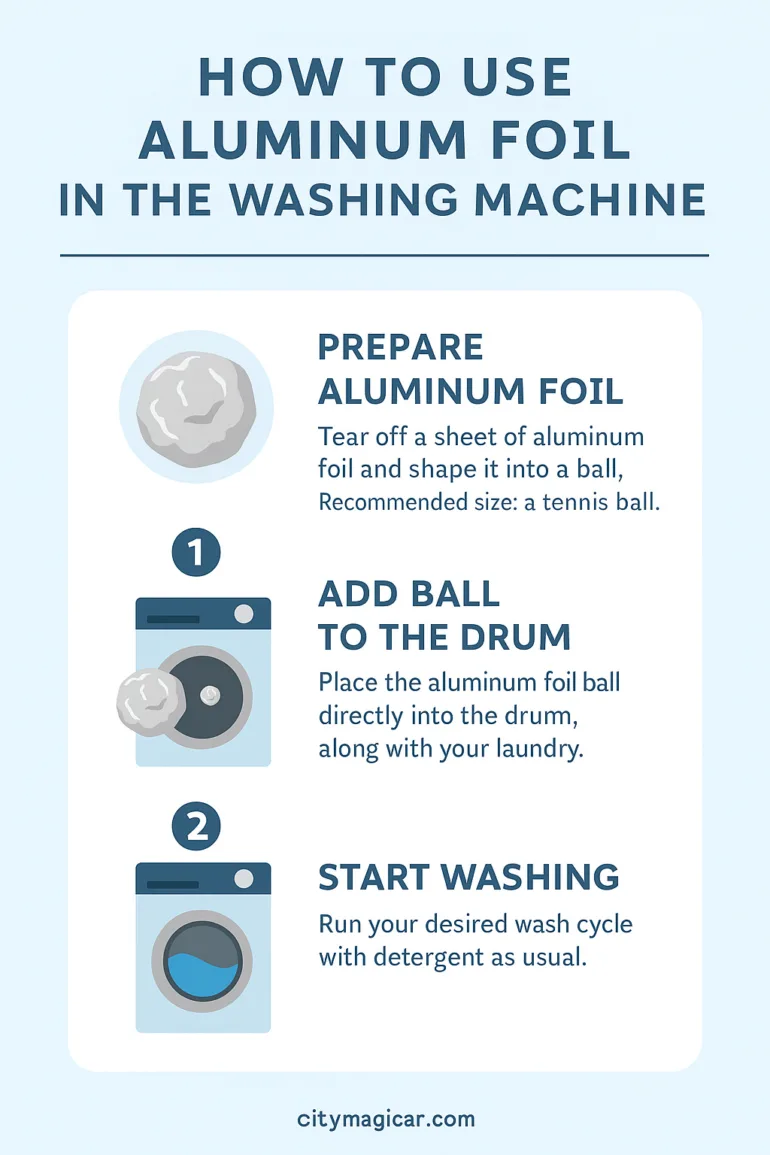 HOW TO USE ALUMINUM FOIL IN THE WASHING MACHINE

PREPARE ALUMINUM FOIL

Tear off a sheet of aluminum foil and shape it into a ball, Recommended size: a tennis ball.

1

ADD BALL TO THE DRUM

Place the aluminum foil ball directly into the drum, along with your laundry.

2

START WASHING

Run your desired wash cycle with detergent as usual.

citymagicar.com